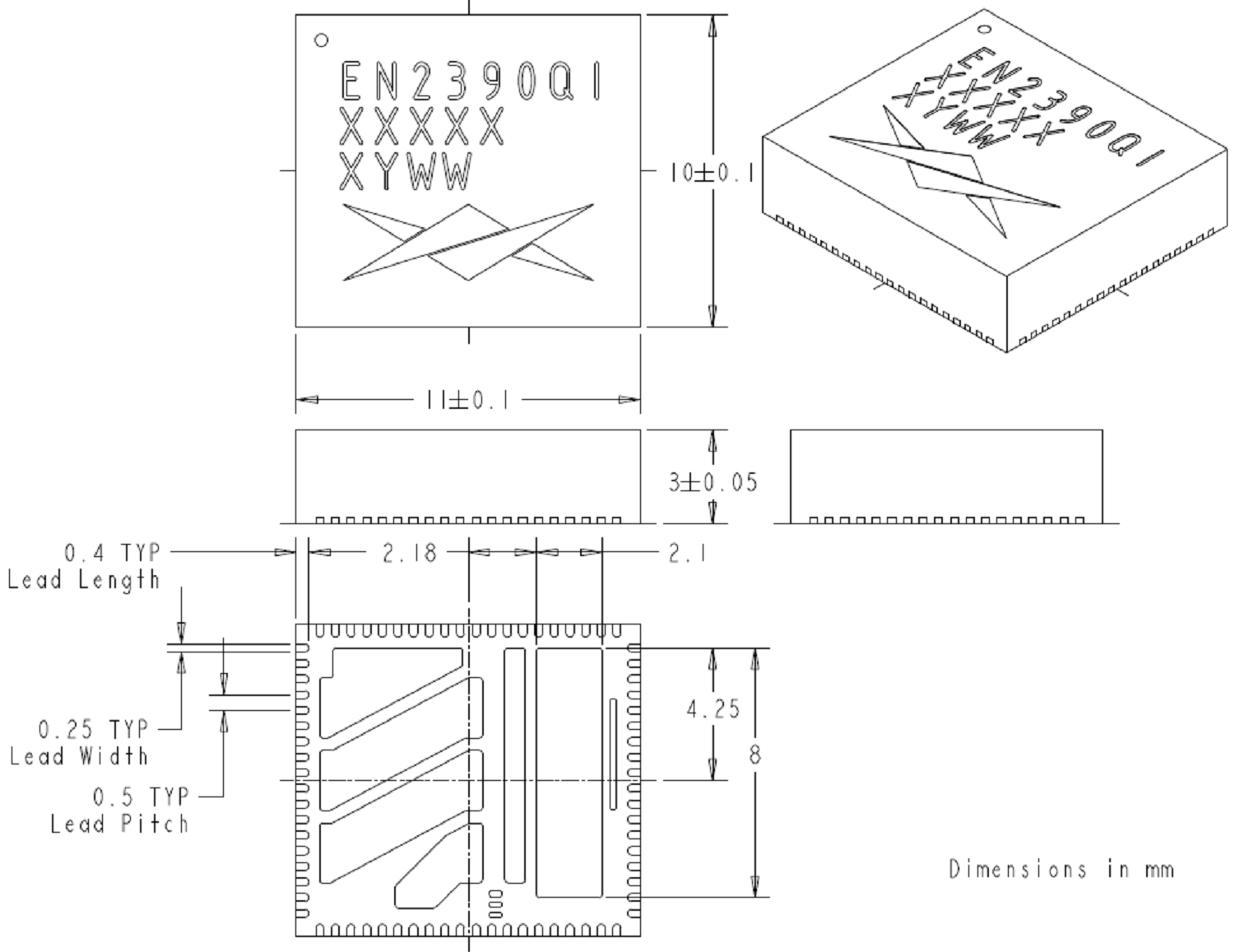 EN2390QI
XXXXX
XYWW

10±0.1

EN2390QI
XXXXX
XYWW

11±0.1

3±0.05

0.4 TYP
Lead Length

2.18

2.1

0.25 TYP
Lead Width

0.5 TYP
Lead Pitch

4.25

8

Dimensions in mm