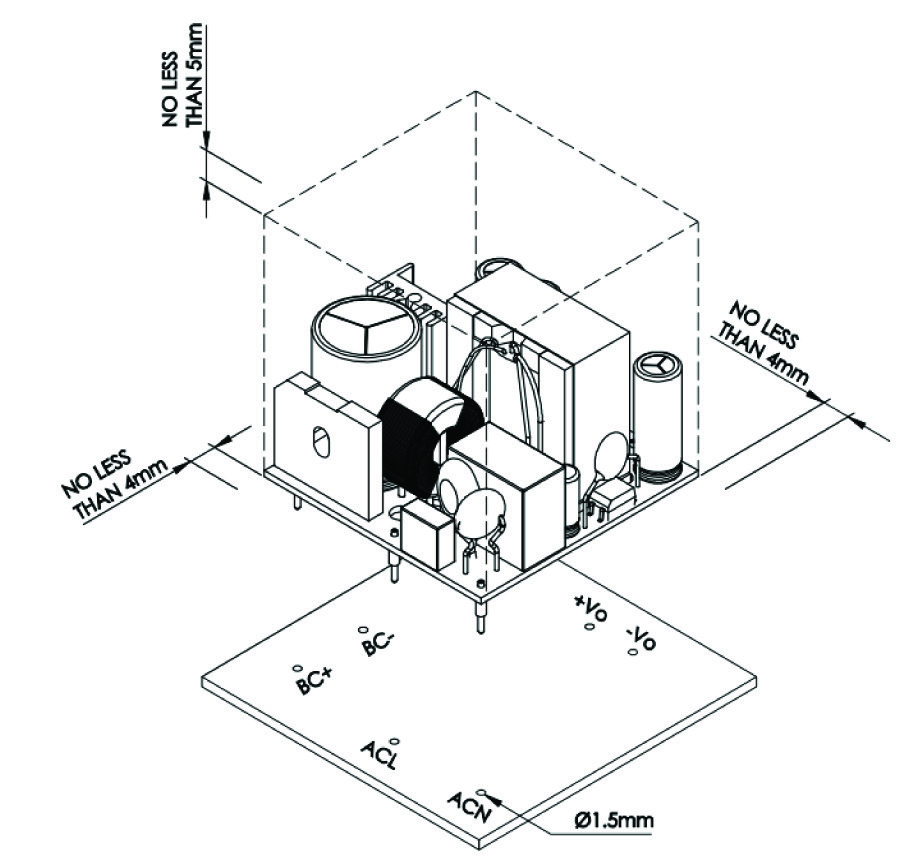 NO LESS THAN 5mm

NO LESS THAN 4mm

NO LESS THAN 4mm

+Vo

-Vo

BC-

BC+

ACL

ACN

Ø1.5mm