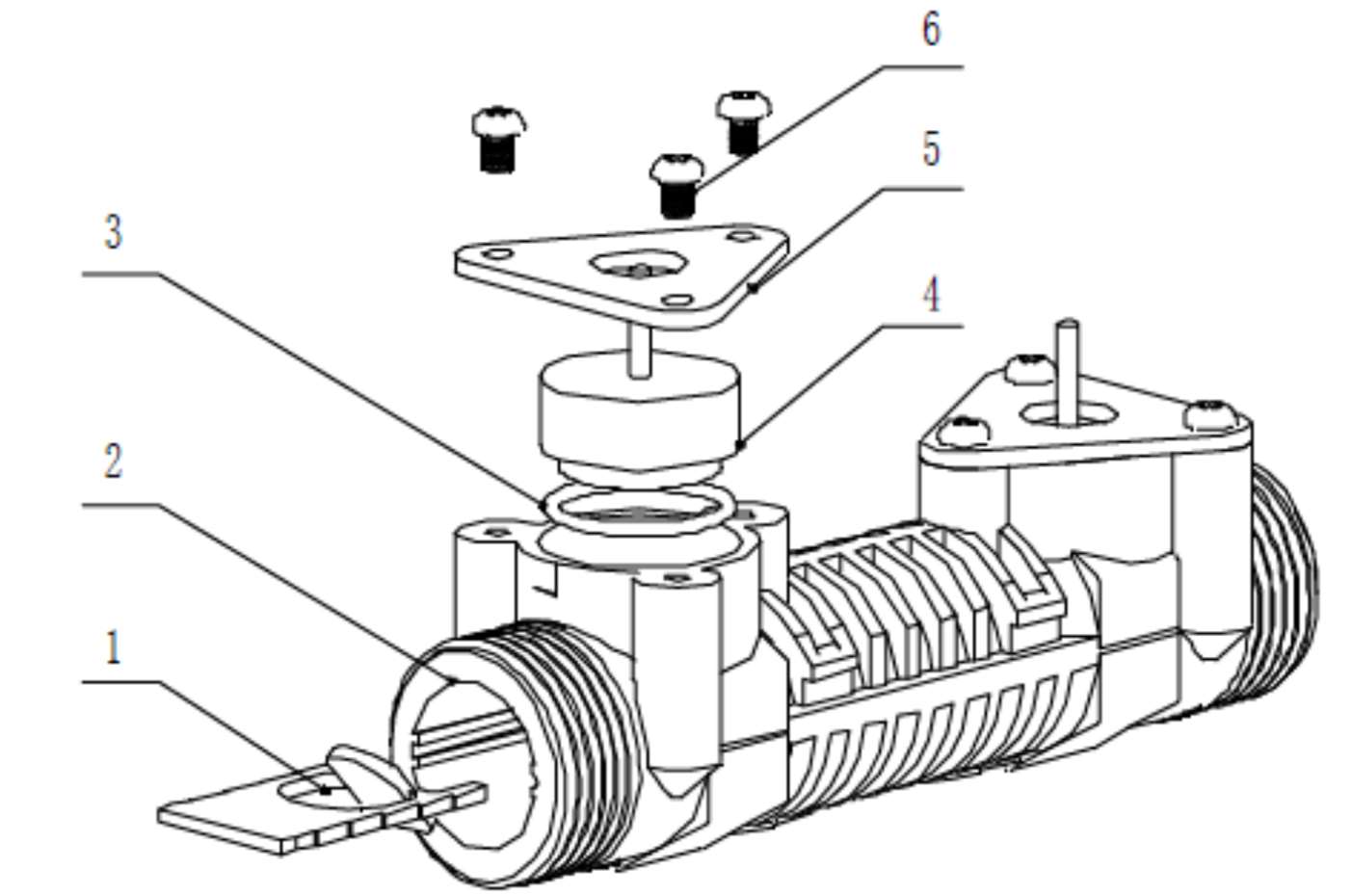 6
5
3
4
2
1