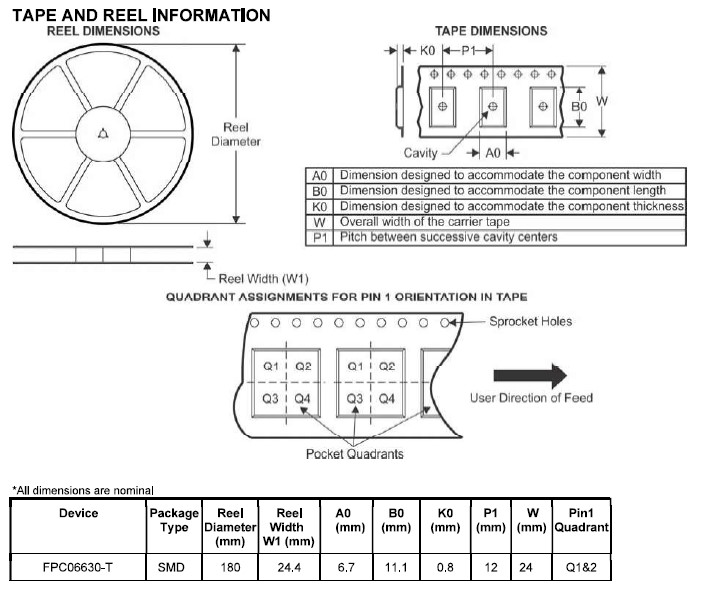 TAPE AND REEL INFORMATION

REEL DIMENSIONS

Reel Diameter

Reel Width (W1)

TAPE DIMENSIONS

K0

P1

B0

W

Cavity

A0

| A0 | Dimension designed to accommodate the component width |
|---|---|
| B0 | Dimension designed to accommodate the component length |
| K0 | Dimension designed to accommodate the component thickness |
| W | Overall width of the carrier tape |
| P1 | Pitch between successive cavity centers |

QUADRANT ASSIGNMENTS FOR PIN 1 ORIENTATION IN TAPE

Sprocket Holes

Q1 Q2
Q3 Q4

Q1 Q2
Q3 Q4

User Direction of Feed

Pocket Quadrants

*All dimensions are nominal

| Device | Package Type | Reel Diameter (mm) | Reel Width W1 (mm) | A0 (mm) | B0 (mm) | K0 (mm) | P1 (mm) | W (mm) | Pin1 Quadrant |
|---|---|---|---|---|---|---|---|---|---|
| FPC06630-T | SMD | 180 | 24.4 | 6.7 | 11.1 | 0.8 | 12 | 24 | Q1&2 |