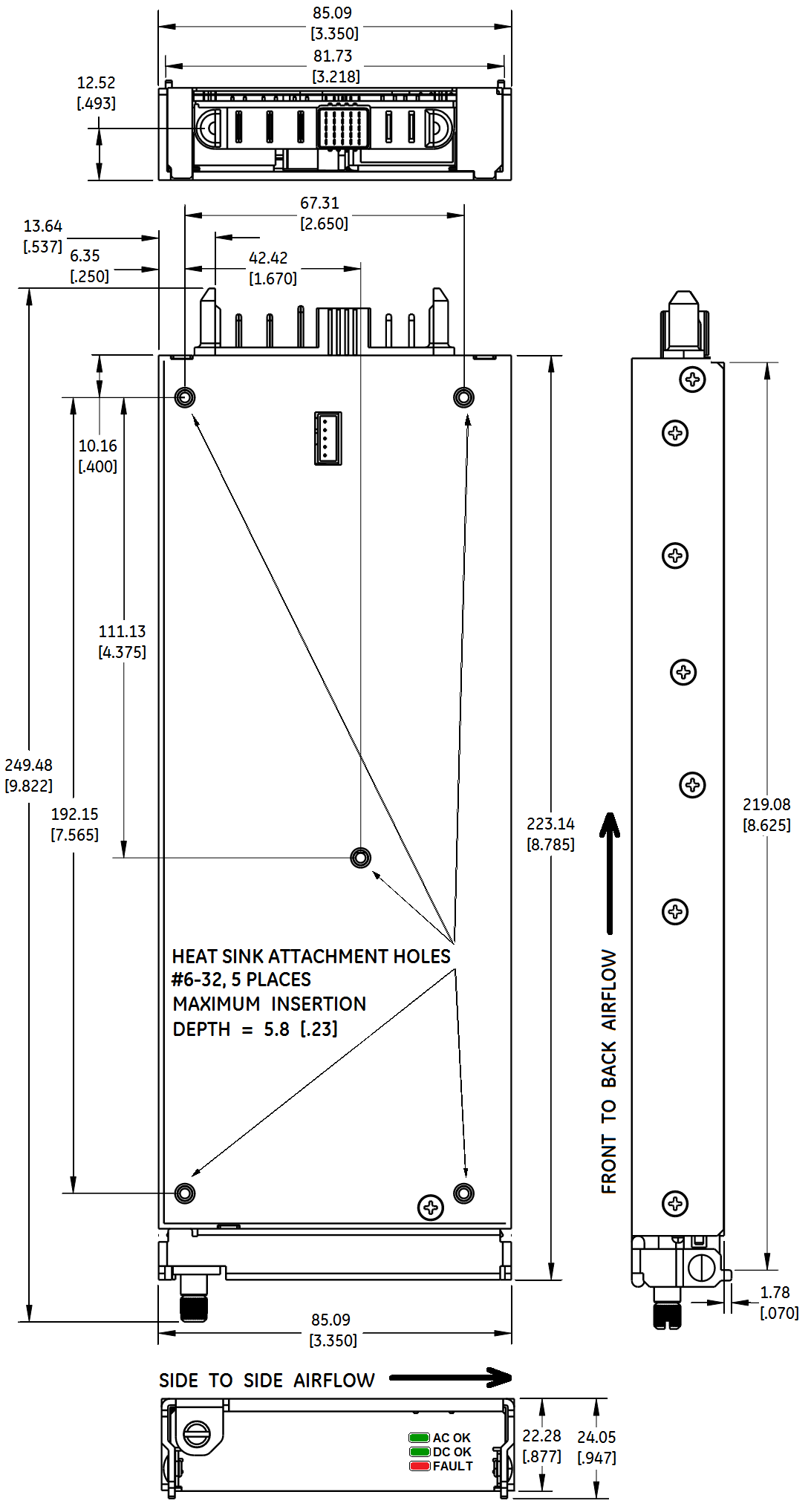 85.09
[3.350]
81.73
[3.218]
12.52
[.493]

67.31
[2.650]
13.64
[.537]
6.35
[.250]
42.42
[1.670]

10.16
[.400]

111.13
[4.375]

249.48
[9.822]

192.15
[7.565]

223.14
[8.785]

219.08
[8.625]

HEAT SINK ATTACHMENT HOLES
#6-32, 5 PLACES
MAXIMUM INSERTION
DEPTH = 5.8 [.23]

FRONT TO BACK AIRFLOW

1.78
[.070]

85.09
[3.350]

SIDE TO SIDE AIRFLOW

AC OK
DC OK
FAULT

22.28
[.877]
24.05
[.947]