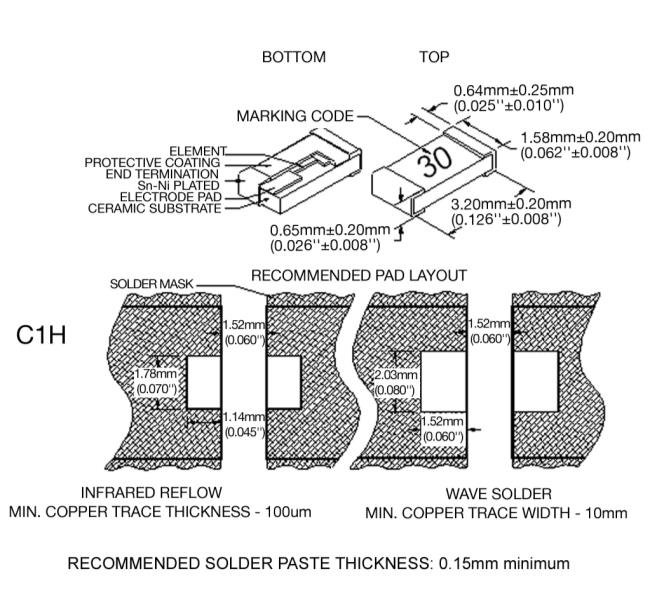 BOTTOM

TOP

0.64mm±0.25mm
(0.025''±0.010'')

MARKING CODE

1.58mm±0.20mm
(0.062''±0.008'')

ELEMENT
PROTECTIVE COATING
END TERMINATION
Sn-Ni PLATED
ELECTRODE PAD
CERAMIC SUBSTRATE

30

3.20mm±0.20mm
(0.126''±0.008'')

0.65mm±0.20mm
(0.026''±0.008'')

SOLDER MASK

RECOMMENDED PAD LAYOUT

C1H

1.52mm
(0.060'')

1.78mm
(0.070'')

1.14mm
(0.045'')

1.52mm
(0.060'')

2.03mm
(0.080'')

1.52mm
(0.060'')

INFRARED REFLOW
MIN. COPPER TRACE THICKNESS - 100um

WAVE SOLDER
MIN. COPPER TRACE WIDTH - 10mm

RECOMMENDED SOLDER PASTE THICKNESS: 0.15mm minimum