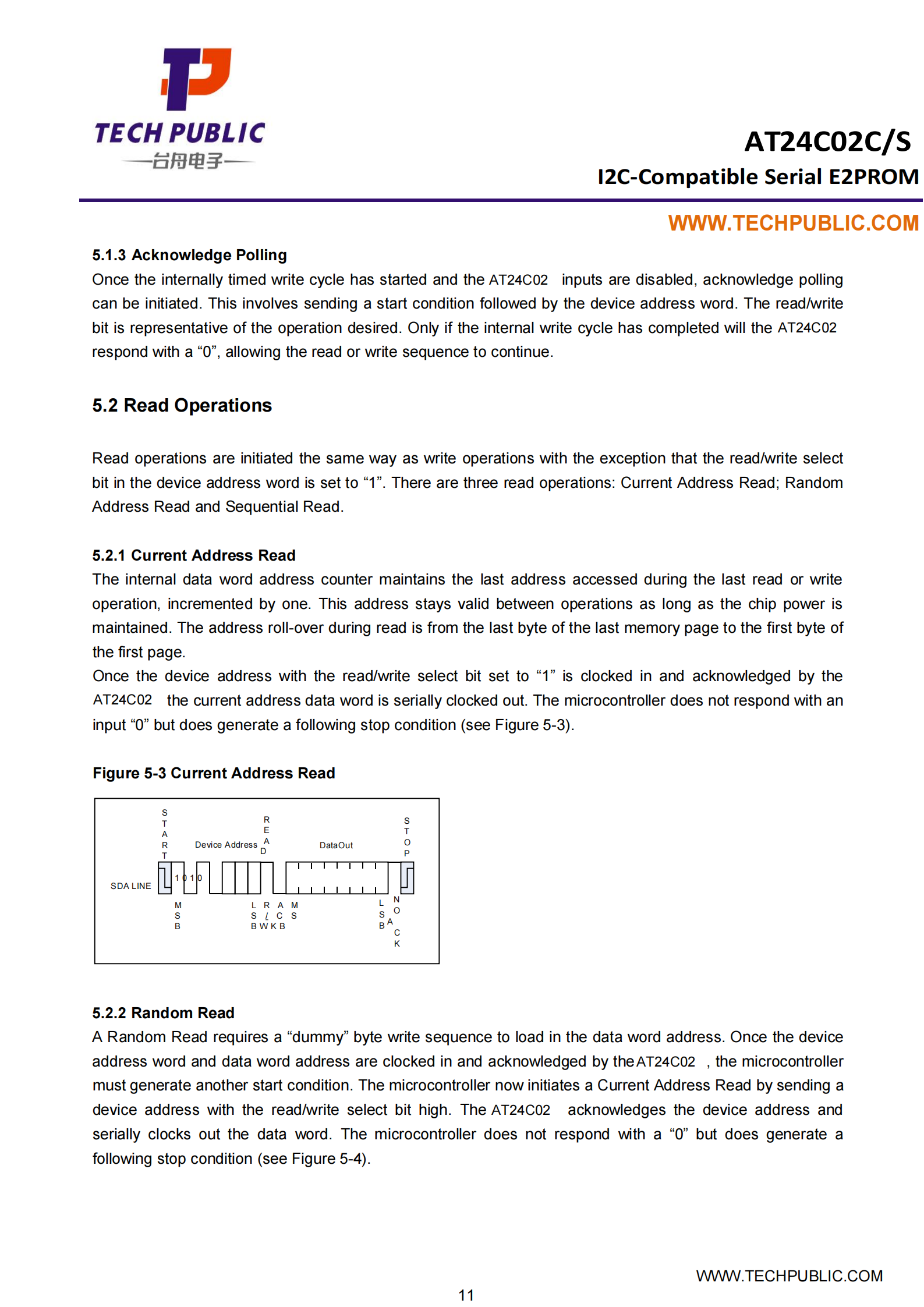 TECH PUBLIC
台舟电子

AT24C02C/S
I2C-Compatible Serial E2PROM

WWW.TECHPUBLIC.COM

5.1.3 Acknowledge Polling
Once the internally timed write cycle has started and the AT24C02 inputs are disabled, acknowledge polling can be initiated. This involves sending a start condition followed by the device address word. The read/write bit is representative of the operation desired. Only if the internal write cycle has completed will the AT24C02 respond with a “0”, allowing the read or write sequence to continue.

5.2 Read Operations

Read operations are initiated the same way as write operations with the exception that the read/write select bit in the device address word is set to “1”. There are three read operations: Current Address Read; Random Address Read and Sequential Read.

5.2.1 Current Address Read
The internal data word address counter maintains the last address accessed during the last read or write operation, incremented by one. This address stays valid between operations as long as the chip power is maintained. The address roll-over during read is from the last byte of the last memory page to the first byte of the first page.
Once the device address with the read/write select bit set to “1” is clocked in and acknowledged by the AT24C02 the current address data word is serially clocked out. The microcontroller does not respond with an input “0” but does generate a following stop condition (see Figure 5-3).

Figure 5-3 Current Address Read

START
Device Address
READ
DataOut
STOP
SDA LINE
1 0 1 0
MSB
LSB
R/W
ACK
MSB
LSB
NO ACK

5.2.2 Random Read
A Random Read requires a “dummy” byte write sequence to load in the data word address. Once the device address word and data word address are clocked in and acknowledged by the AT24C02 , the microcontroller must generate another start condition. The microcontroller now initiates a Current Address Read by sending a device address with the read/write select bit high. The AT24C02 acknowledges the device address and serially clocks out the data word. The microcontroller does not respond with a “0” but does generate a following stop condition (see Figure 5-4).

WWW.TECHPUBLIC.COM
11