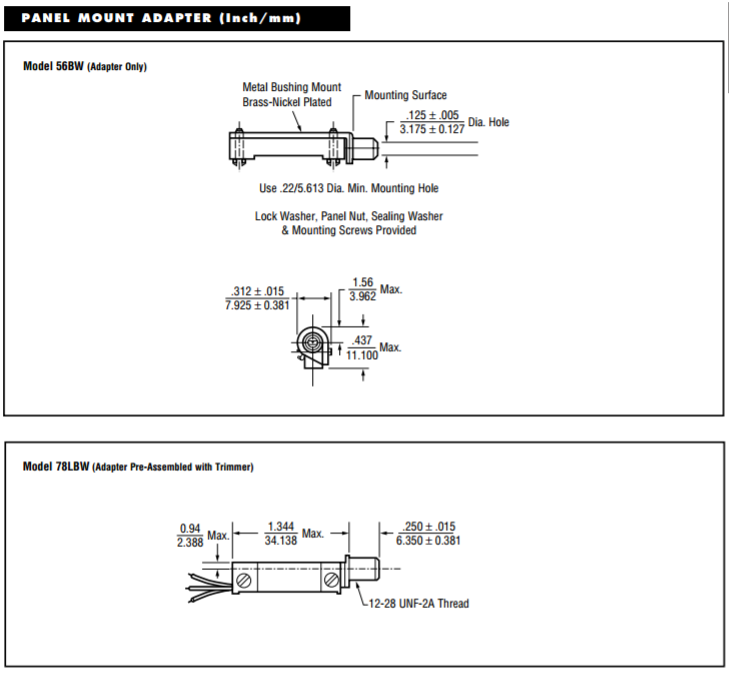 PANEL MOUNT ADAPTER (Inch/mm)

Model 56BW (Adapter Only)

Metal Bushing Mount Brass-Nickel Plated

Mounting Surface

$\frac{.125 \pm .005}{3.175 \pm 0.127}$ Dia. Hole

Use .22/5.613 Dia. Min. Mounting Hole

Lock Washer, Panel Nut, Sealing Washer & Mounting Screws Provided

$\frac{.312 \pm .015}{7.925 \pm 0.381}$

$\frac{1.56}{3.962}$ Max.

$\frac{.437}{11.100}$ Max.

Model 78LBW (Adapter Pre-Assembled with Trimmer)

$\frac{0.94}{2.388}$ Max.

$\frac{1.344}{34.138}$ Max.

$\frac{.250 \pm .015}{6.350 \pm 0.381}$

12-28 UNF-2A Thread