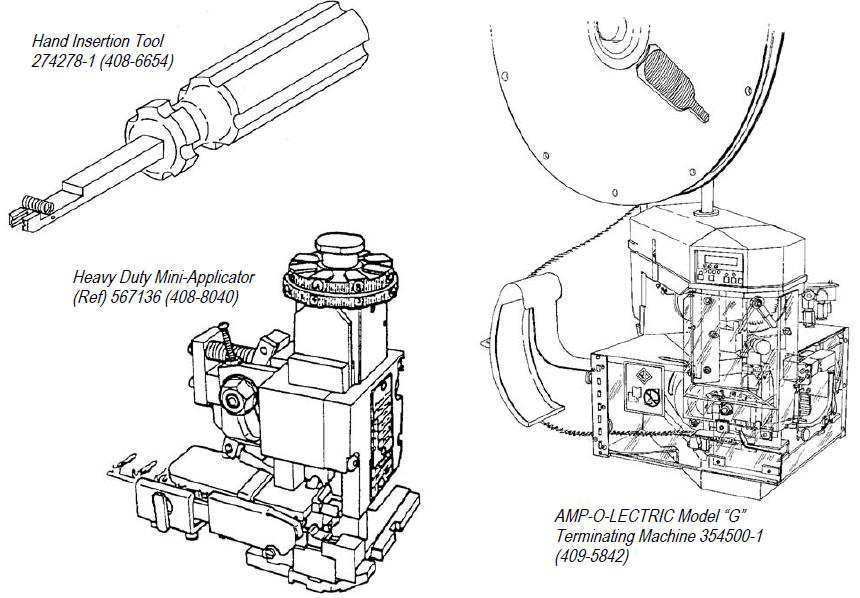 Hand Insertion Tool
274278-1 (408-6654)

Heavy Duty Mini-Applicator
(Ref) 567136 (408-8040)

AMP-O-LECTRIC Model "G"
Terminating Machine 354500-1
(409-5842)