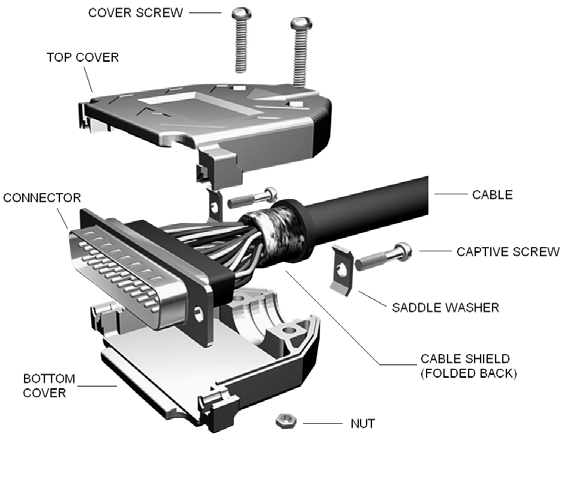 COVER SCREW
TOP COVER
CONNECTOR
CABLE
CAPTIVE SCREW
SADDLE WASHER
CABLE SHIELD
(FOLDED BACK)
BOTTOM
COVER
NUT