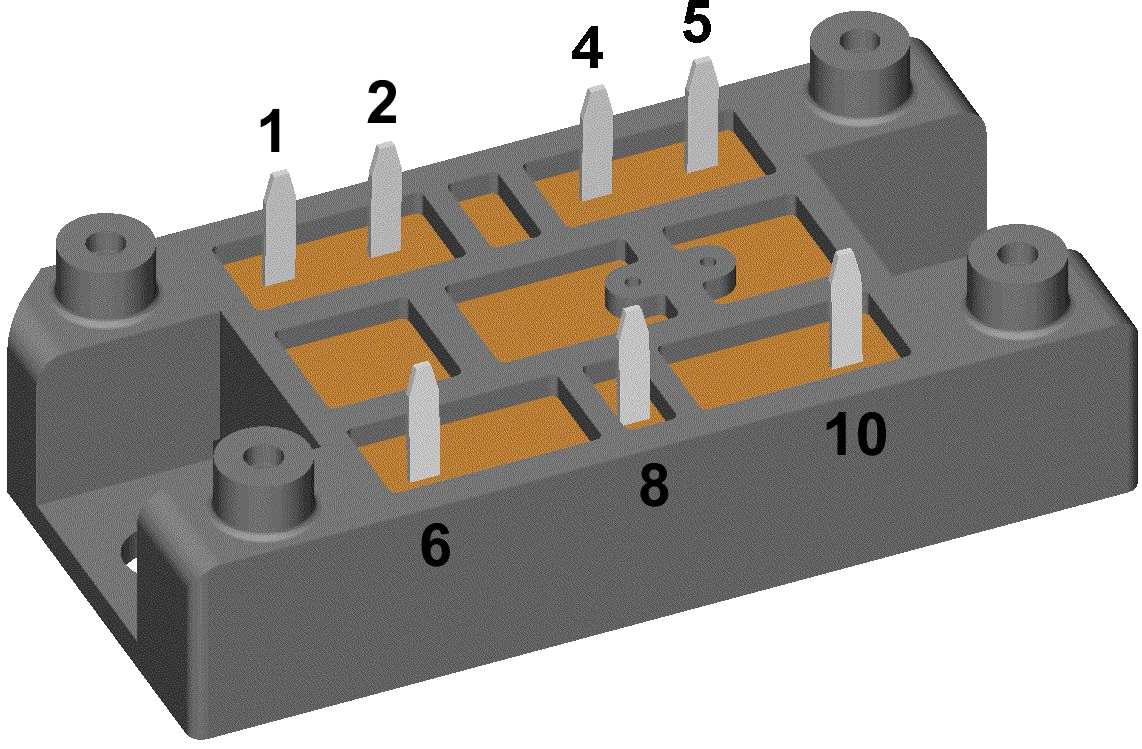 1
2
4
5
6
8
10