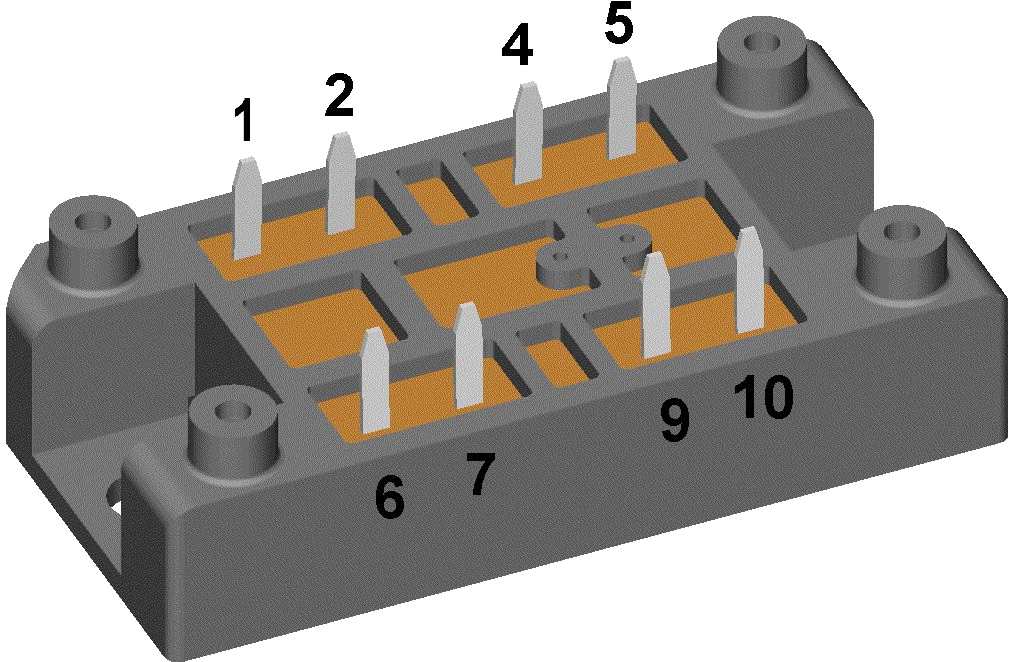 1
2
4
5
6
7
9
10