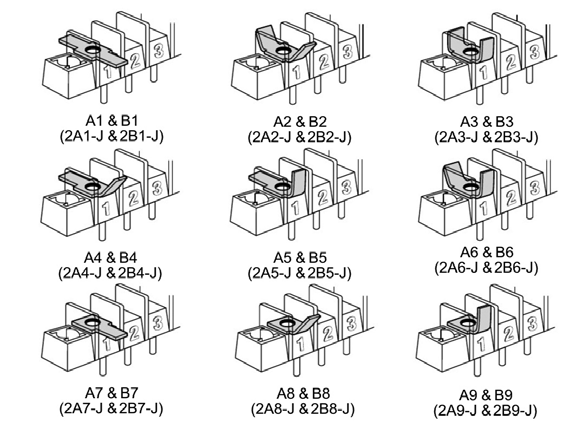 1 2 3

A1 & B1
(2A1-J & 2B1-J)

1 2 3

A2 & B2
(2A2-J & 2B2-J)

1 2 3

A3 & B3
(2A3-J & 2B3-J)

1 2 3

A4 & B4
(2A4-J & 2B4-J)

1 2 3

A5 & B5
(2A5-J & 2B5-J)

1 2 3

A6 & B6
(2A6-J & 2B6-J)

1 2 3

A7 & B7
(2A7-J & 2B7-J)

1 2 3

A8 & B8
(2A8-J & 2B8-J)

1 2 3

A9 & B9
(2A9-J & 2B9-J)