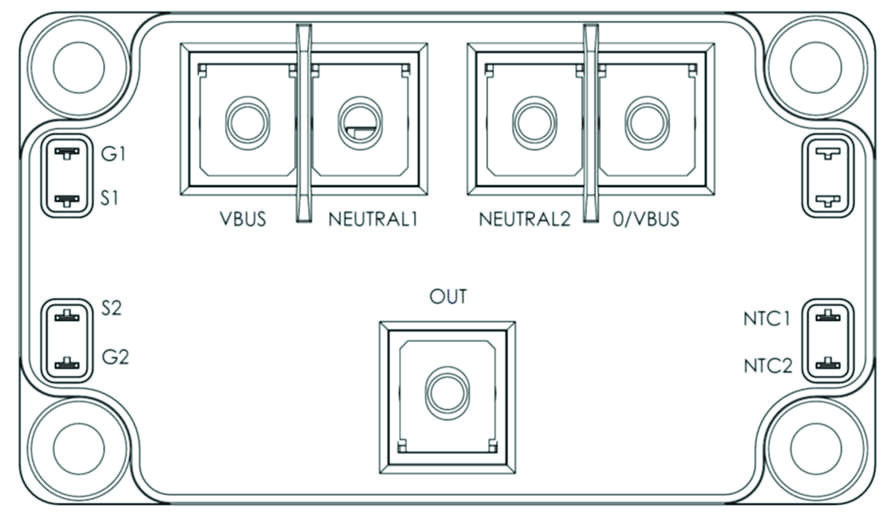 G1
S1

VBUS
NEUTRAL1
NEUTRAL2
0/VBUS

S2
G2

OUT

NTC1
NTC2