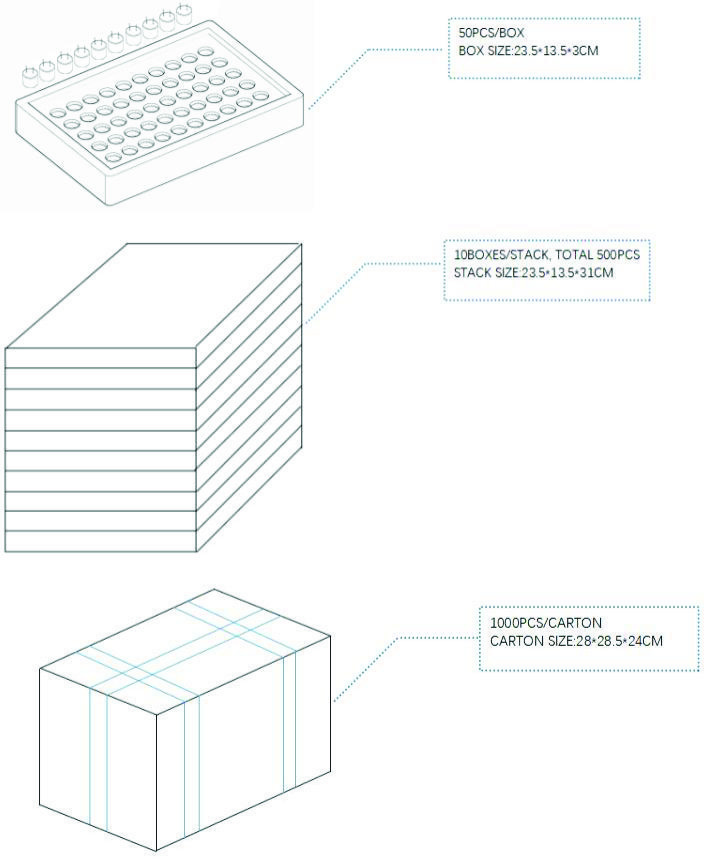 50PCS/BOX
BOX SIZE:23.5*13.5*3CM

10BOXES/STACK, TOTAL 500PCS
STACK SIZE:23.5*13.5*31CM

1000PCS/CARTON
CARTON SIZE:28*28.5*24CM